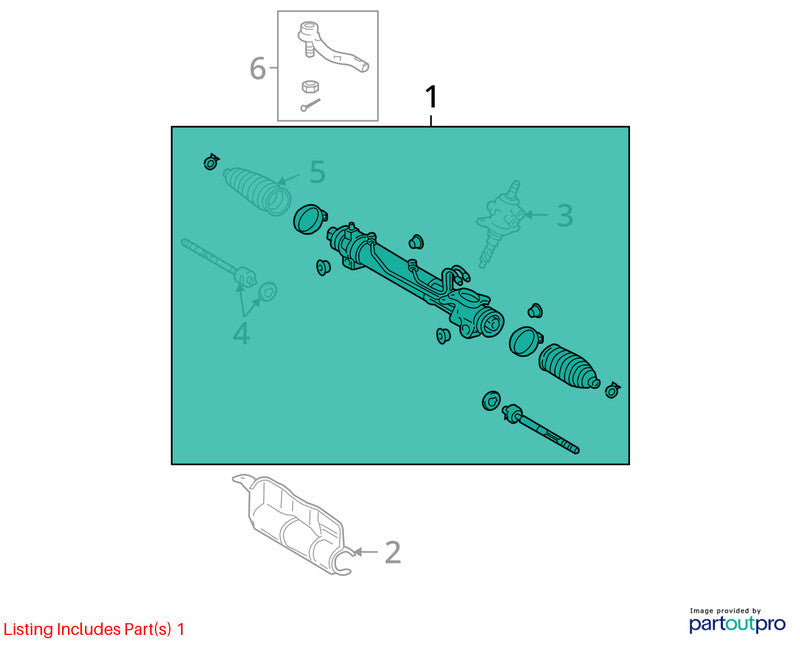 6
1
5
3
4
2
Listing Includes Part(s) 1
Image provided by
partoutpro